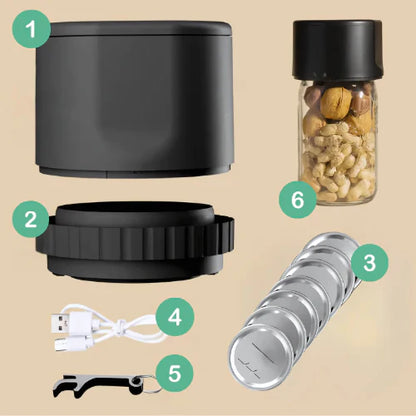 1
6
2
3
4
5