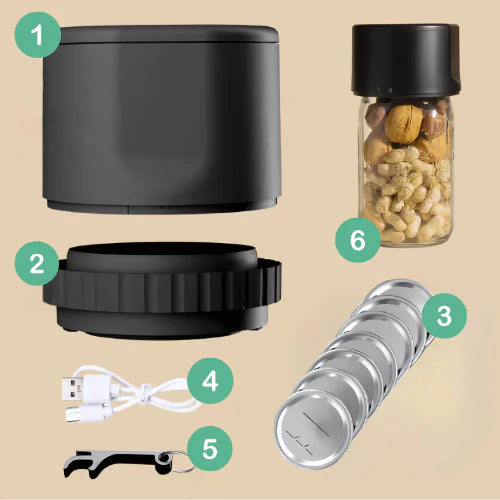 1
6
2
3
4
5