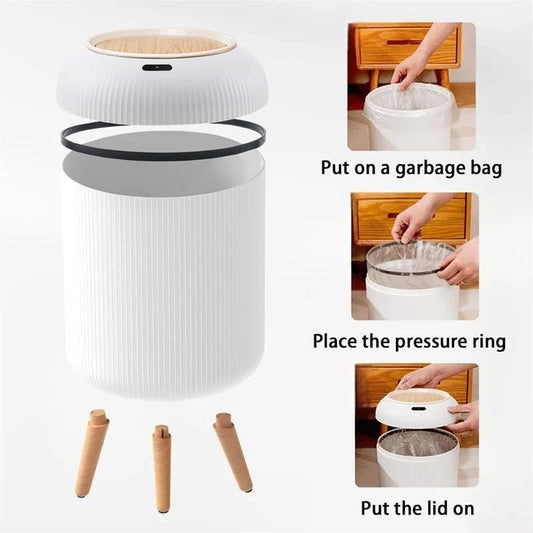 Put on a garbage bag

Place the pressure ring

Put the lid on